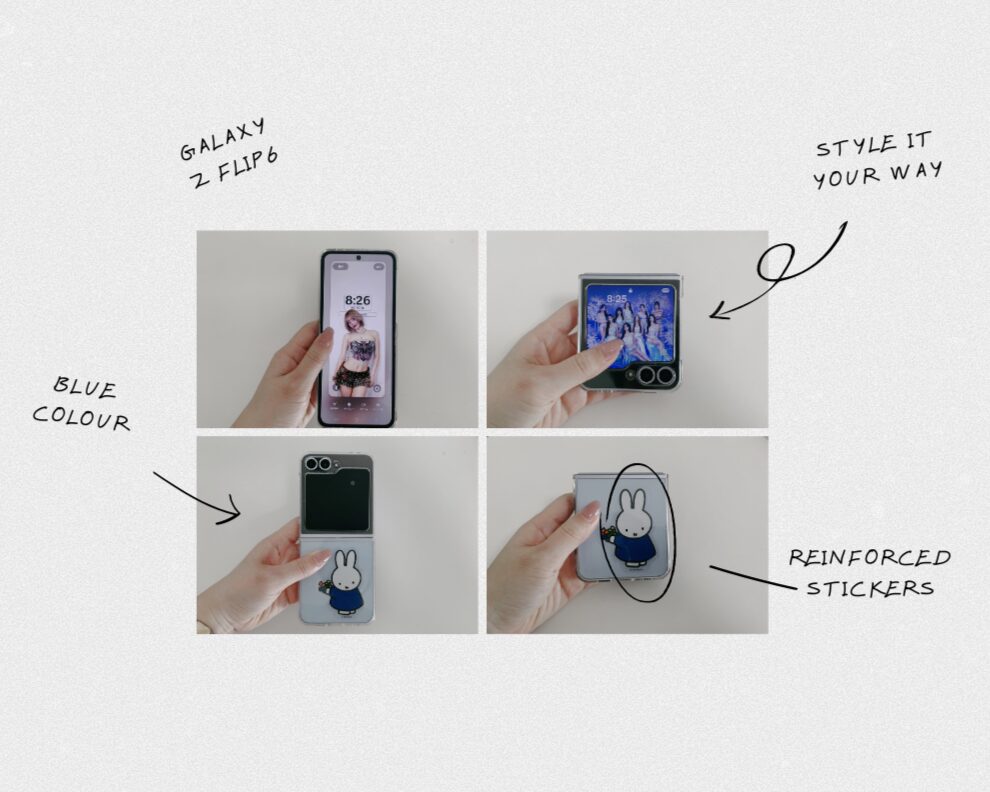 GALAXY
Z FLIP6

STYLE IT
YOUR WAY

8:26

8:26

BLUE
COLOUR

REINFORCED
STICKERS